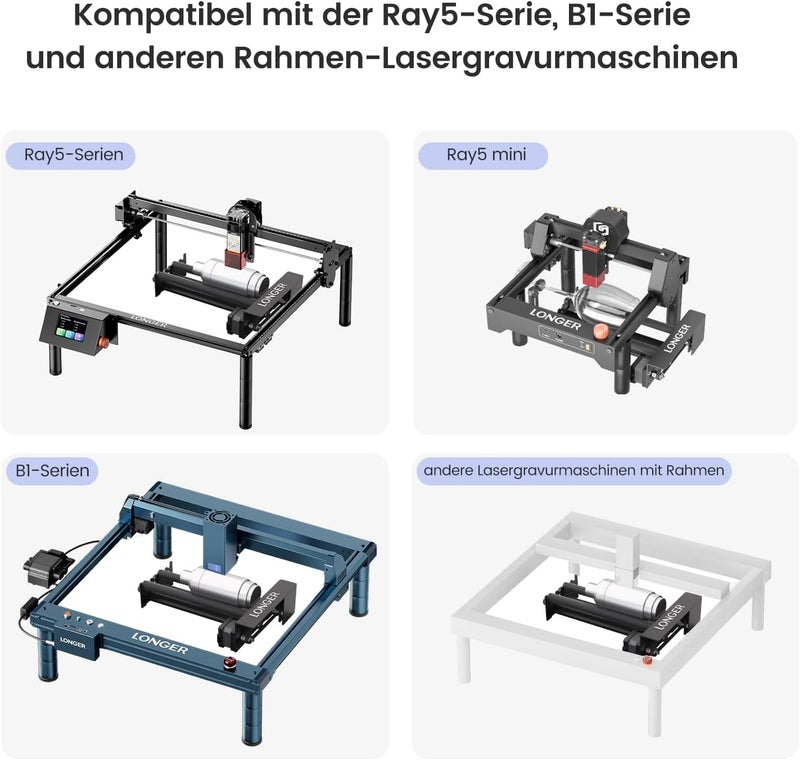 Kompatibel mit der Ray5-Serie, B1-Serie und anderen Rahmen-Lasergravurmaschinen

Ray5-Serien

LONGER

LONGER

Ray5 mini

LONGER

LONGER

B1-Serien

LONGER

LONGER

LONGER

andere Lasergravurmaschinen mit Rahmen

LONGER